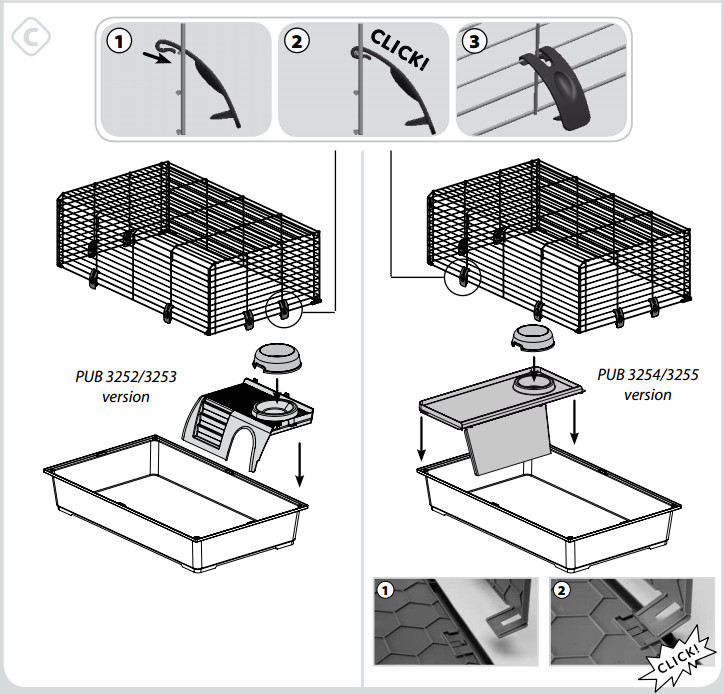 C

1

2 CLICK!

3

PUB 3252/3253 version

PUB 3254/3255 version

1

2 CLICK!