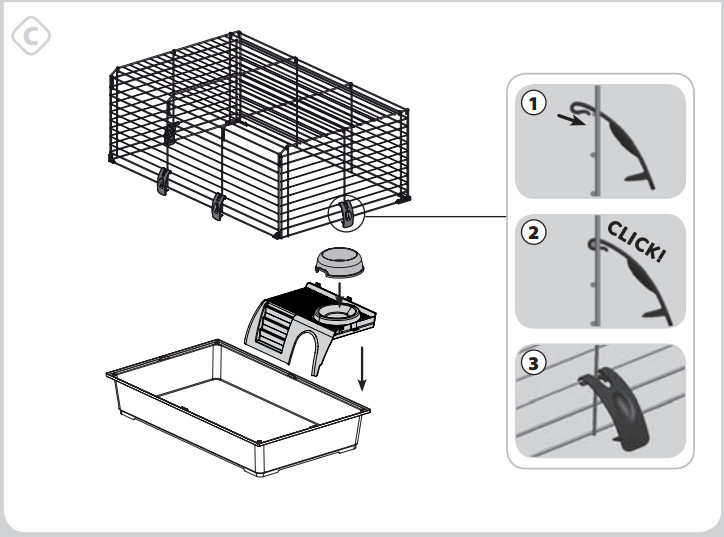 C

1

2

CLICK!

3