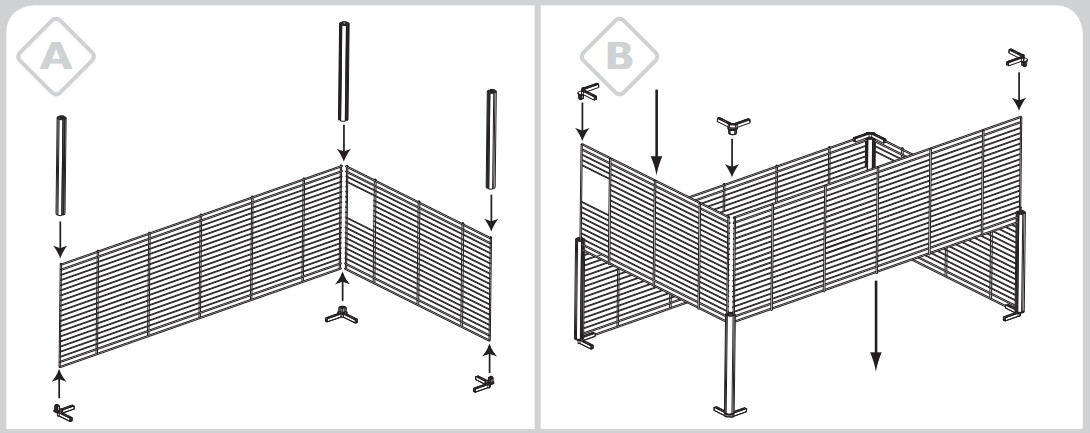 A

B