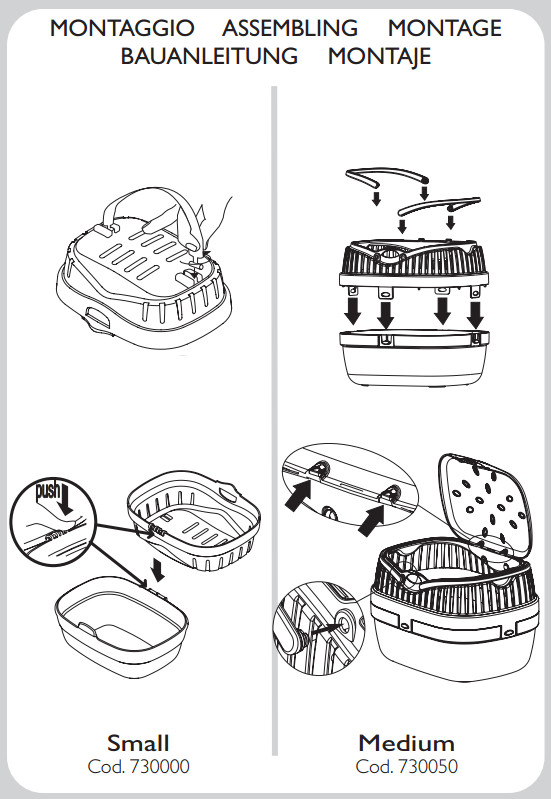 MONTAGGIO ASSEMBLING MONTAGE
BAUANLEITUNG MONTAJE

push

Small
Cod. 730000

Medium
Cod. 730050